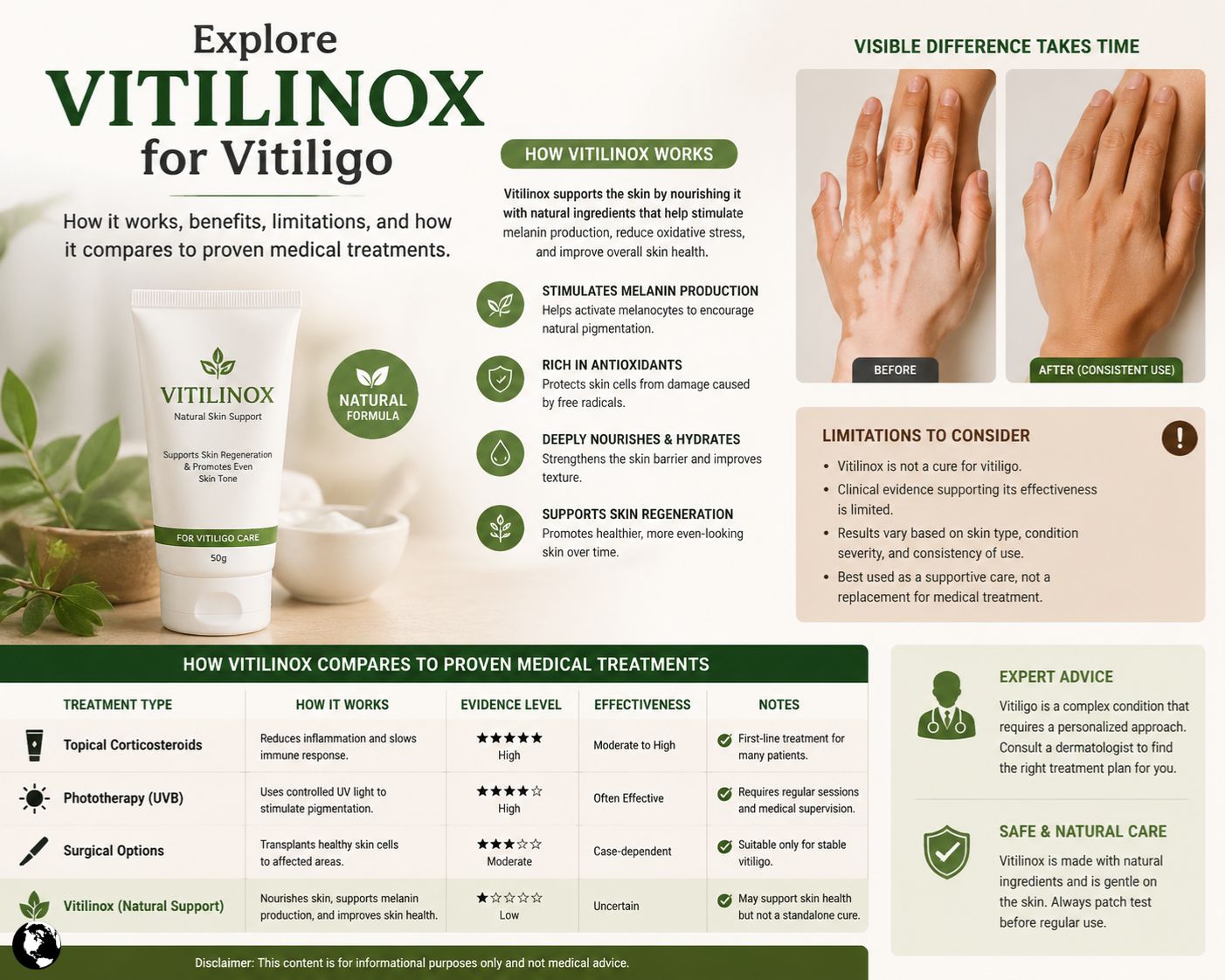 Explore
VITILINOX
for Vitiligo

How it works, benefits, limitations, and how it compares to proven medical treatments.

VITILINOX
Natural Skin Support
Supports Skin Regeneration & Promotes Even Skin Tone
FOR VITILIGO CARE
50g

NATURAL FORMULA

HOW VITILINOX WORKS

Vitilinox supports the skin by nourishing it with natural ingredients that help stimulate melanin production, reduce oxidative stress, and improve overall skin health.

STIMULATES MELANIN PRODUCTION
Helps activate melanocytes to encourage natural pigmentation.

RICH IN ANTIOXIDANTS
Protects skin cells from damage caused by free radicals.

DEEPLY NOURISHES & HYDRATES
Strengthens the skin barrier and improves texture.

SUPPORTS SKIN REGENERATION
Promotes healthier, more even-looking skin over time.

VISIBLE DIFFERENCE TAKES TIME

BEFORE

AFTER (CONSISTENT USE)

LIMITATIONS TO CONSIDER
!
• Vitilinox is not a cure for vitiligo.
• Clinical evidence supporting its effectiveness is limited.
• Results vary based on skin type, condition severity, and consistency of use.
• Best used as a supportive care, not a replacement for medical treatment.

HOW VITILINOX COMPARES TO PROVEN MEDICAL TREATMENTS

| TREATMENT TYPE | HOW IT WORKS | EVIDENCE LEVEL | EFFECTIVENESS | NOTES |
|---|---|---|---|---|
| Topical Corticosteroids | Reduces inflammation and slows immune response. | ★★★★★ High | Moderate to High | First-line treatment for many patients. |
| Phototherapy (UVB) | Uses controlled UV light to stimulate pigmentation. | ★★★★☆ High | Often Effective | Requires regular sessions and medical supervision. |
| Surgical Options | Transplants healthy skin cells to affected areas. | ★★★☆☆ Moderate | Case-dependent | Suitable only for stable vitiligo. |
| Vitilinox (Natural Support) | Nourishes skin, supports melanin production, and improves skin health. | ★☆☆☆☆ Low | Uncertain | May support skin health but not a standalone cure. |

Disclaimer: This content is for informational purposes only and not medical advice.

EXPERT ADVICE
Vitiligo is a complex condition that requires a personalized approach. Consult a dermatologist to find the right treatment plan for you.

SAFE & NATURAL CARE
Vitilinox is made with natural ingredients and is gentle on the skin. Always patch test before regular use.